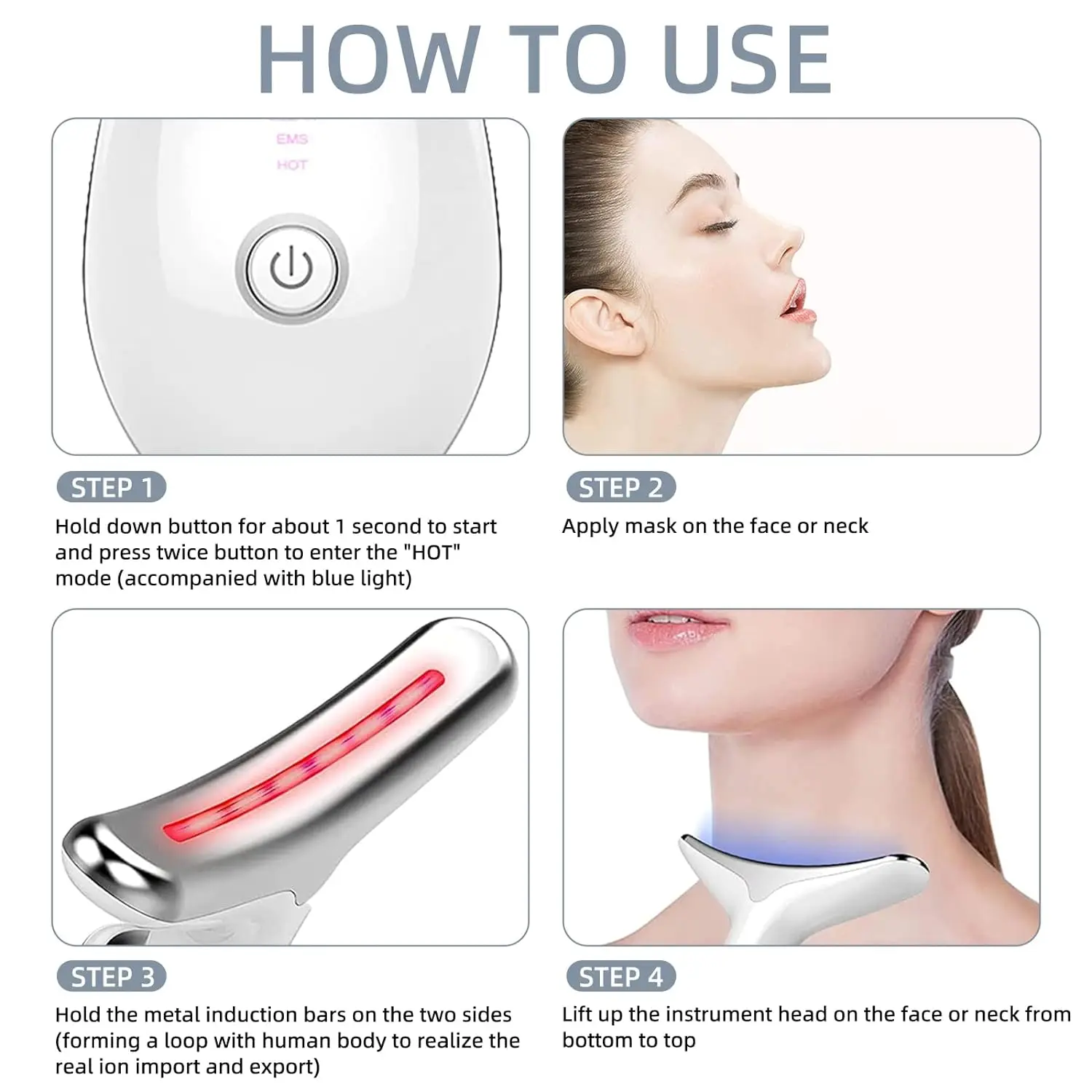 HOW TO USE

EMS
HOT

STEP 1
Hold down button for about 1 second to start and press twice button to enter the "HOT" mode (accompanied with blue light)

STEP 2
Apply mask on the face or neck

STEP 3
Hold the metal induction bars on the two sides (forming a loop with human body to realize the real ion import and export)

STEP 4
Lift up the instrument head on the face or neck from bottom to top